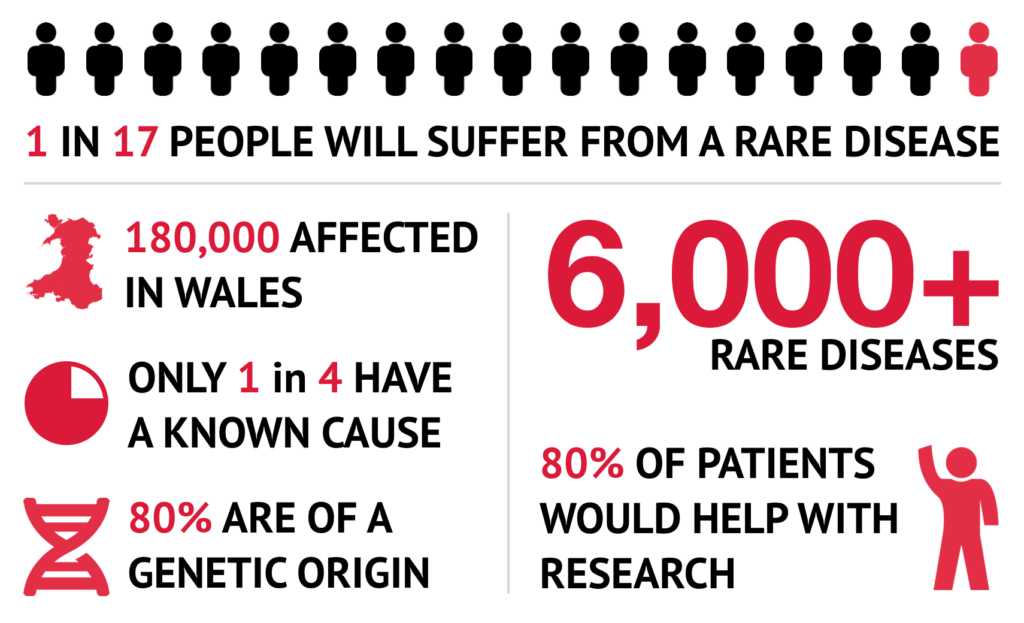 1 IN 17 PEOPLE WILL SUFFER FROM A RARE DISEASE

180,000 AFFECTED IN WALES

ONLY 1 in 4 HAVE A KNOWN CAUSE

80% ARE OF A GENETIC ORIGIN

6,000+ RARE DISEASES

80% OF PATIENTS WOULD HELP WITH RESEARCH